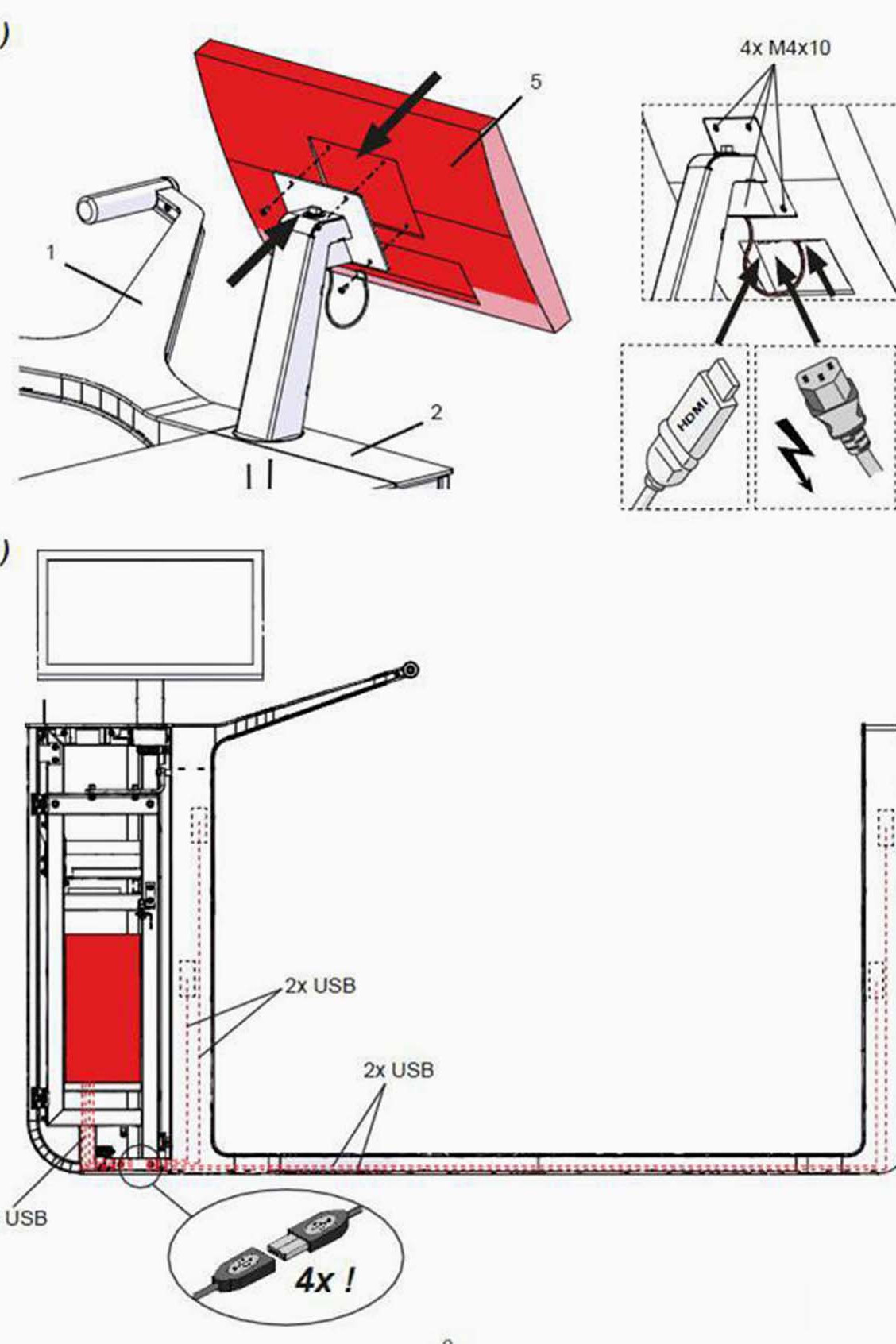 )
4x M4x10
5
1
2
HDMI
)
2x USB
2x USB
USB
4x !